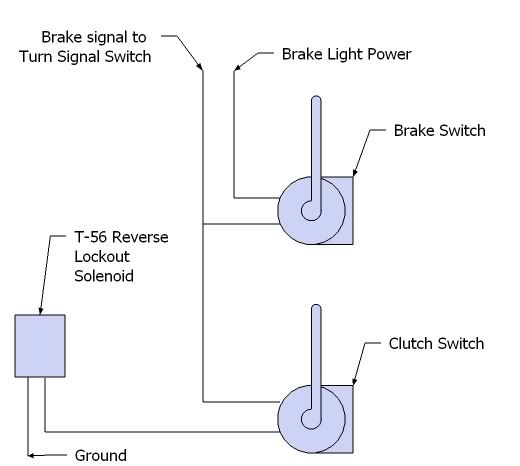 Brake signal to Turn Signal Switch

Brake Light Power

Brake Switch

T-56 Reverse Lockout Solenoid

Clutch Switch

Ground