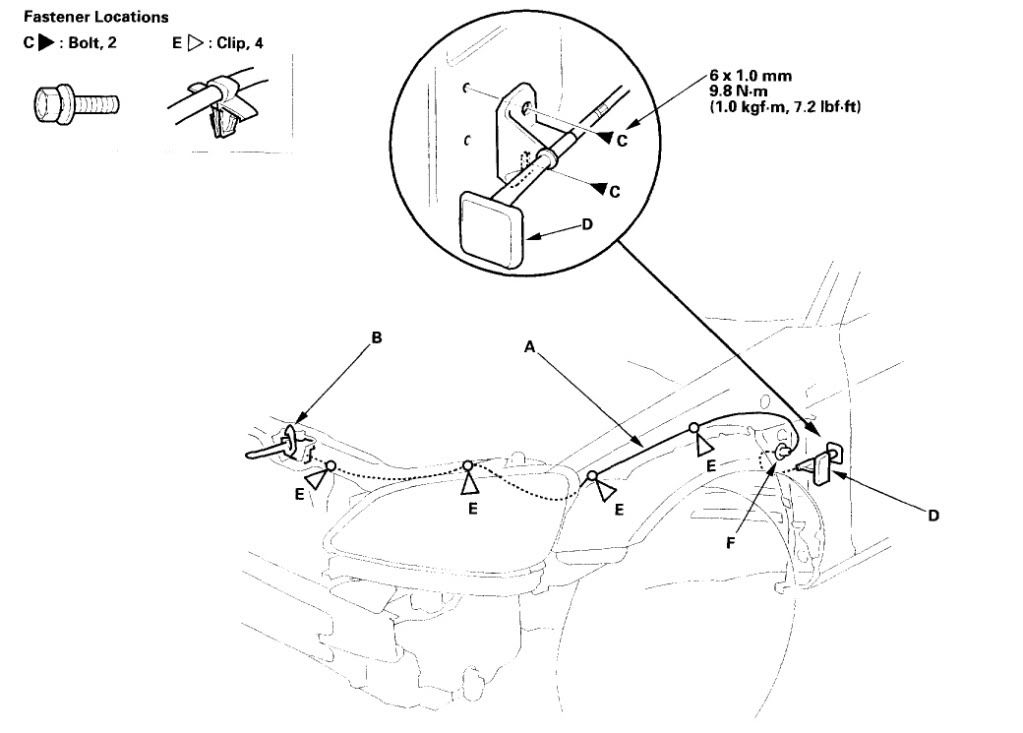 Fastener Locations

C ▶ : Bolt, 2

E ▷ : Clip, 4

6 x 1.0 mm
9.8 N·m
(1.0 kgf·m, 7.2 lbf·ft)

C

C

D

B

A

E

E

E

E

F

D